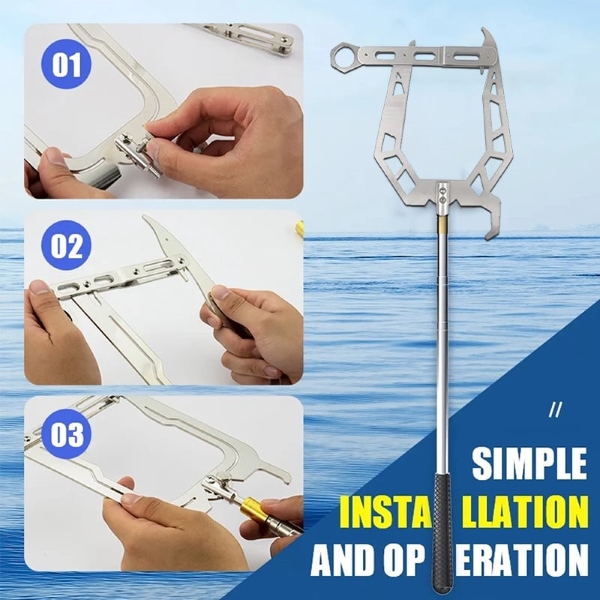 01

02

03

//

SIMPLE
INSTALLATION
AND OPERATION